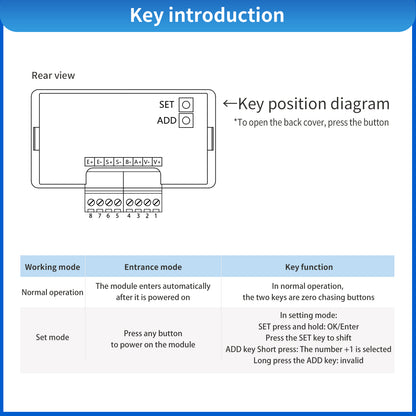 Key introduction

Rear view

SET
ADD

←Key position diagram
*To open the back cover, press the button

E+ E- S+ S- B- A+ V- V+

8 7 6 5 4 3 2 1

| Working mode | Entrance mode | Key function |
|---|---|---|
| Normal operation | The module enters automatically after it is powered on | In normal operation, the two keys are zero chasing buttons |
| Set mode | Press any button to power on the module | In setting mode: SET press and hold: OK/Enter Press the SET key to shift ADD key Short press: The number +1 is selected Long press the ADD key: invalid |