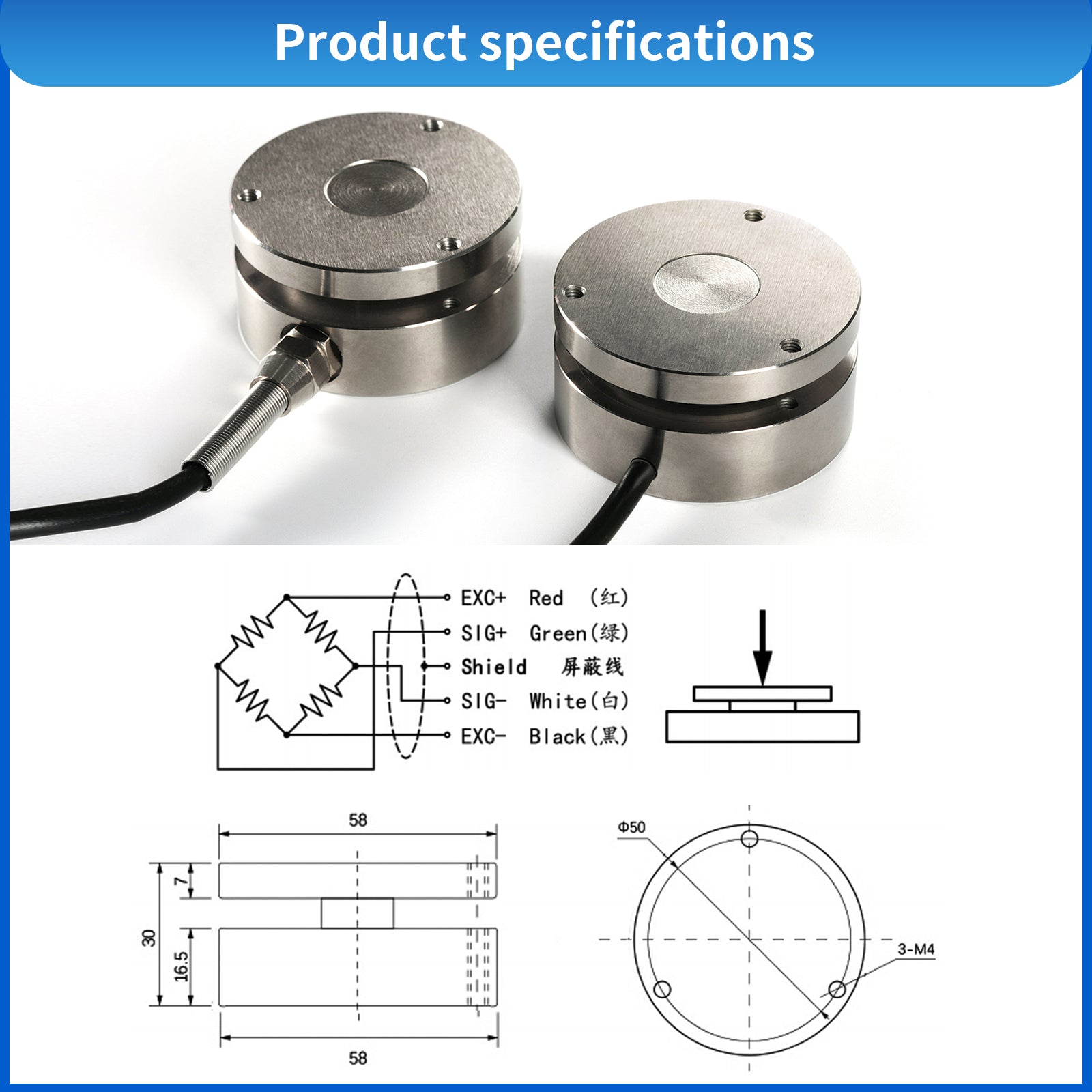 Product specifications

EXC+ Red (红)
SIG+ Green(绿)
Shield 屏蔽线
SIG- White(白)
EXC- Black(黑)

58
7
30
16.5
58

Φ50
3-M4